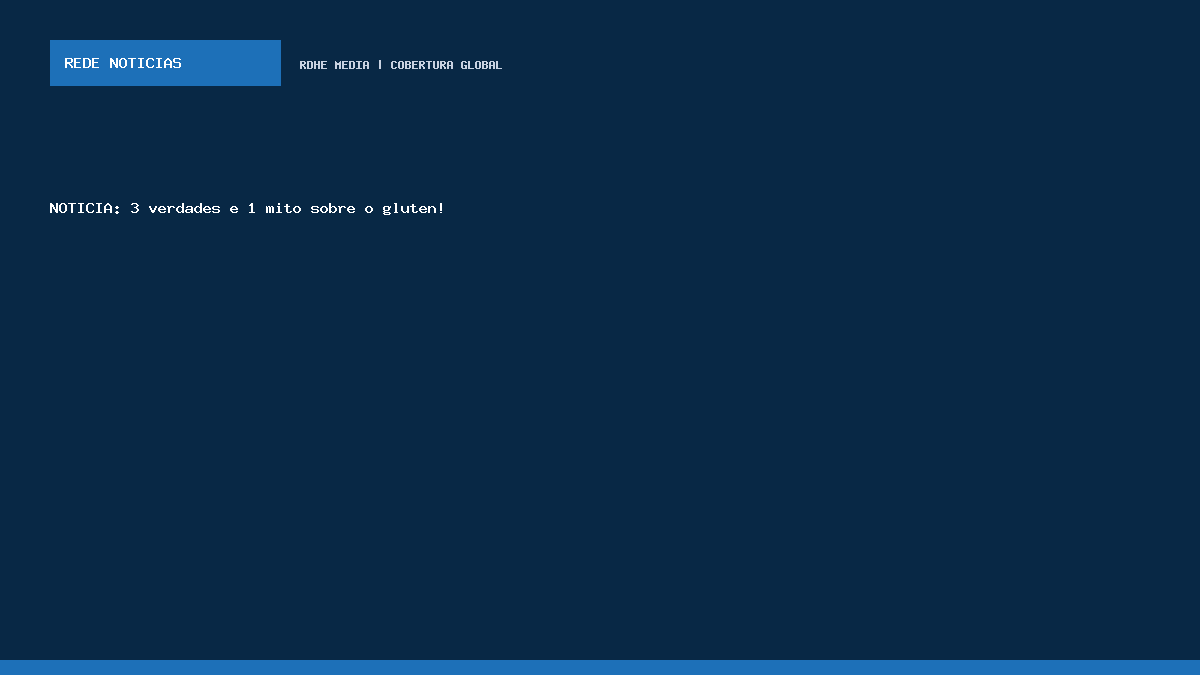 REDE NOTICIAS

RDHE MEDIA | COBERTURA GLOBAL

NOTICIA: 3 verdades e 1 mito sobre o gluten!