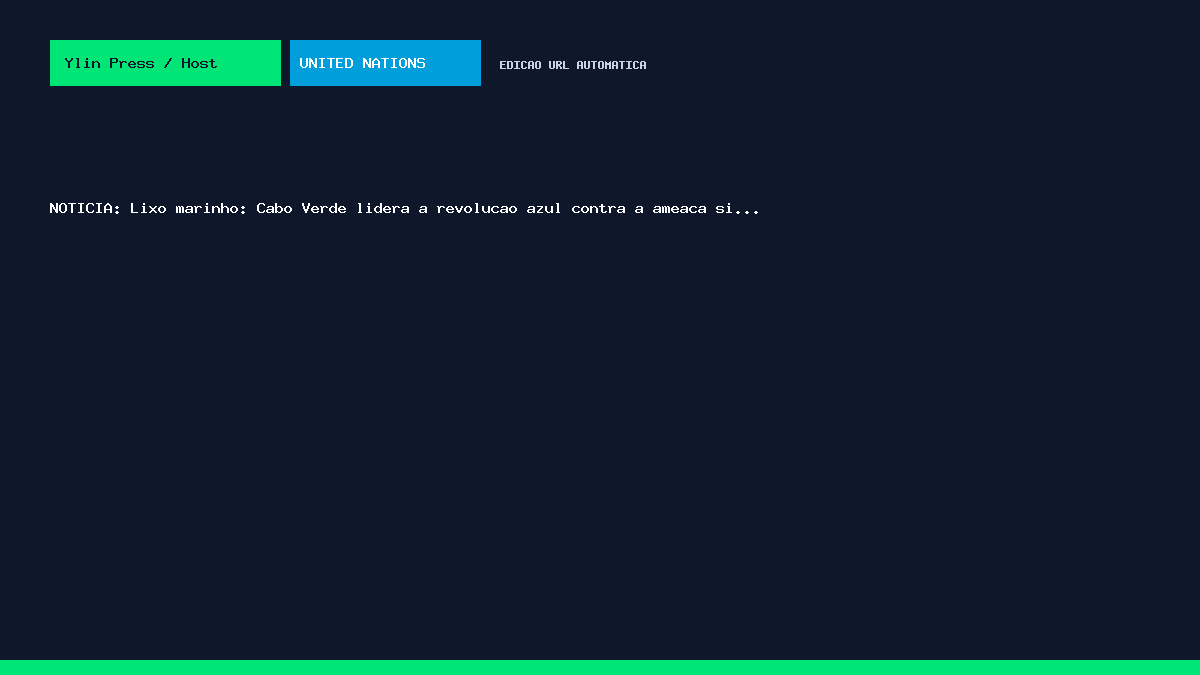 Ylin Press / Host

UNITED NATIONS

EDICAO URL AUTOMATICA

NOTICIA: Lixo marinho: Cabo Verde lidera a revolucao azul contra a ameaca si...